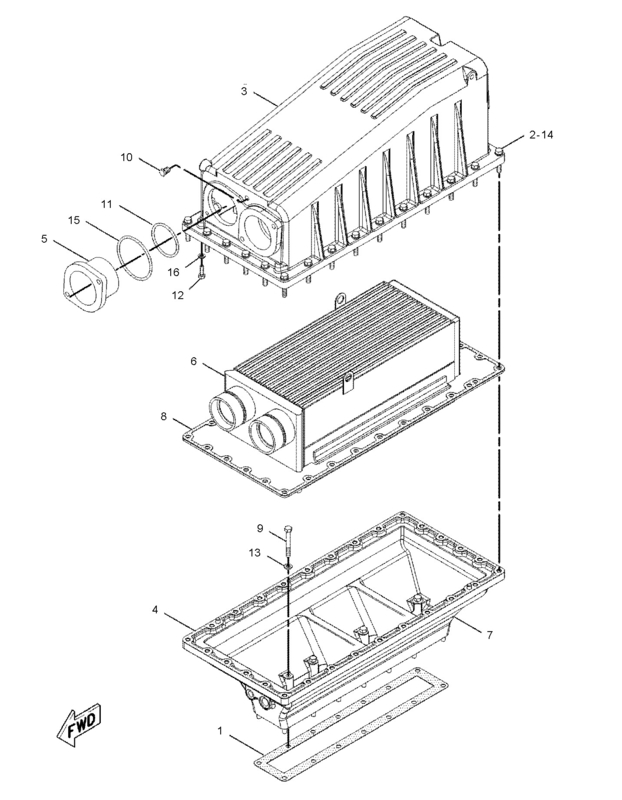 3
2-14
10
11
15
5
16
12
6
8
9
13
4
7
FWD
1